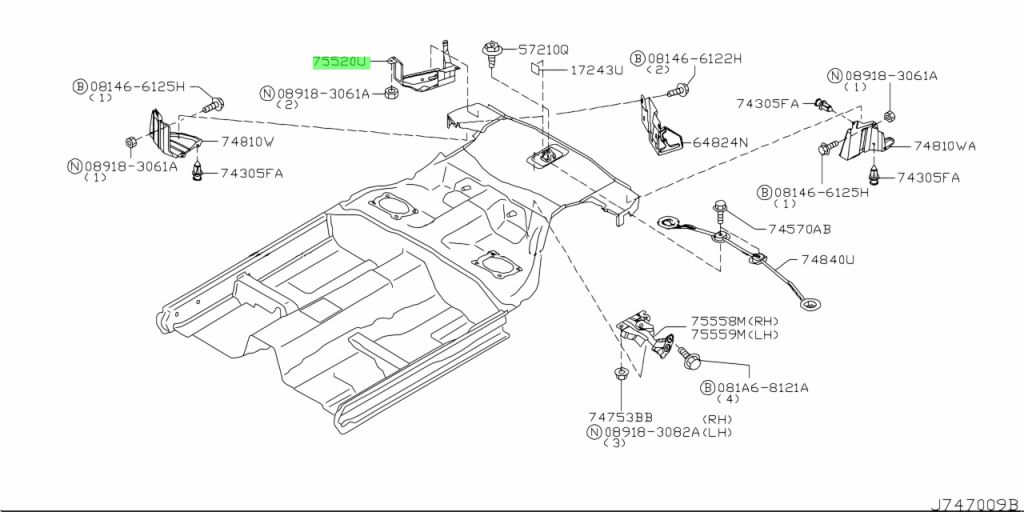 75520U
57210Q
17243U
Ⓑ08146-6122H
(2)
Ⓑ08146-6125H
(1)
Ⓝ08918-3061A
(2)
Ⓝ08918-3061A
(1)
74305FA
74810W
Ⓝ08918-3061A
(1)
74305FA
64824N
74810WA
74305FA
Ⓑ08146-6125H
(1)
74570AB
74840U
75558M(RH)
75559M(LH)
Ⓑ081A6-8121A
(4)
74753BB
(RH)
Ⓝ08918-3082A(LH)
(3)
J747009B