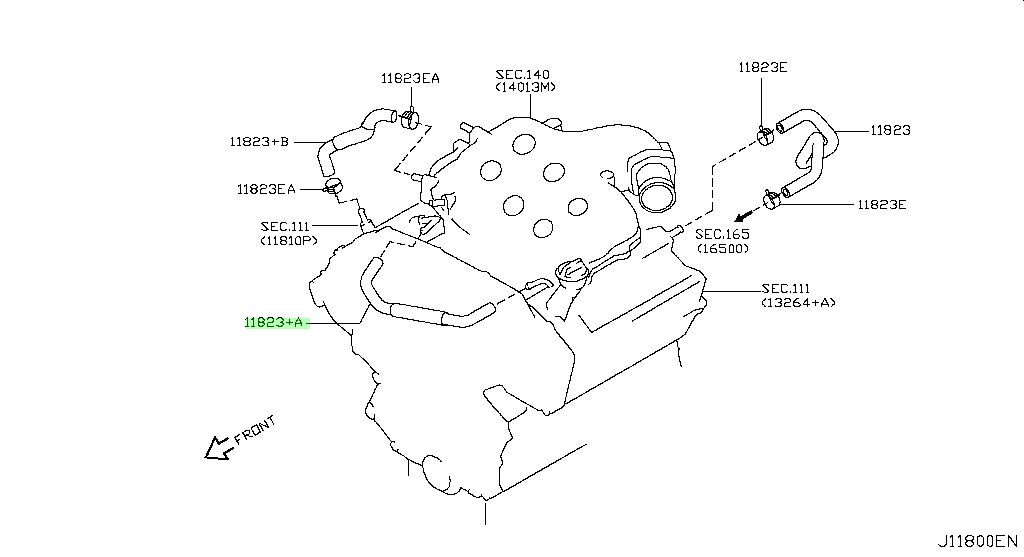 11823EA
SEC.140
(14013M)
11823E
11823+B
11823
11823EA
11823E
SEC.111
(11810P)
SEC.165
(16500)
SEC.111
(13264+A)
11823+A
FRONT
J11800EN