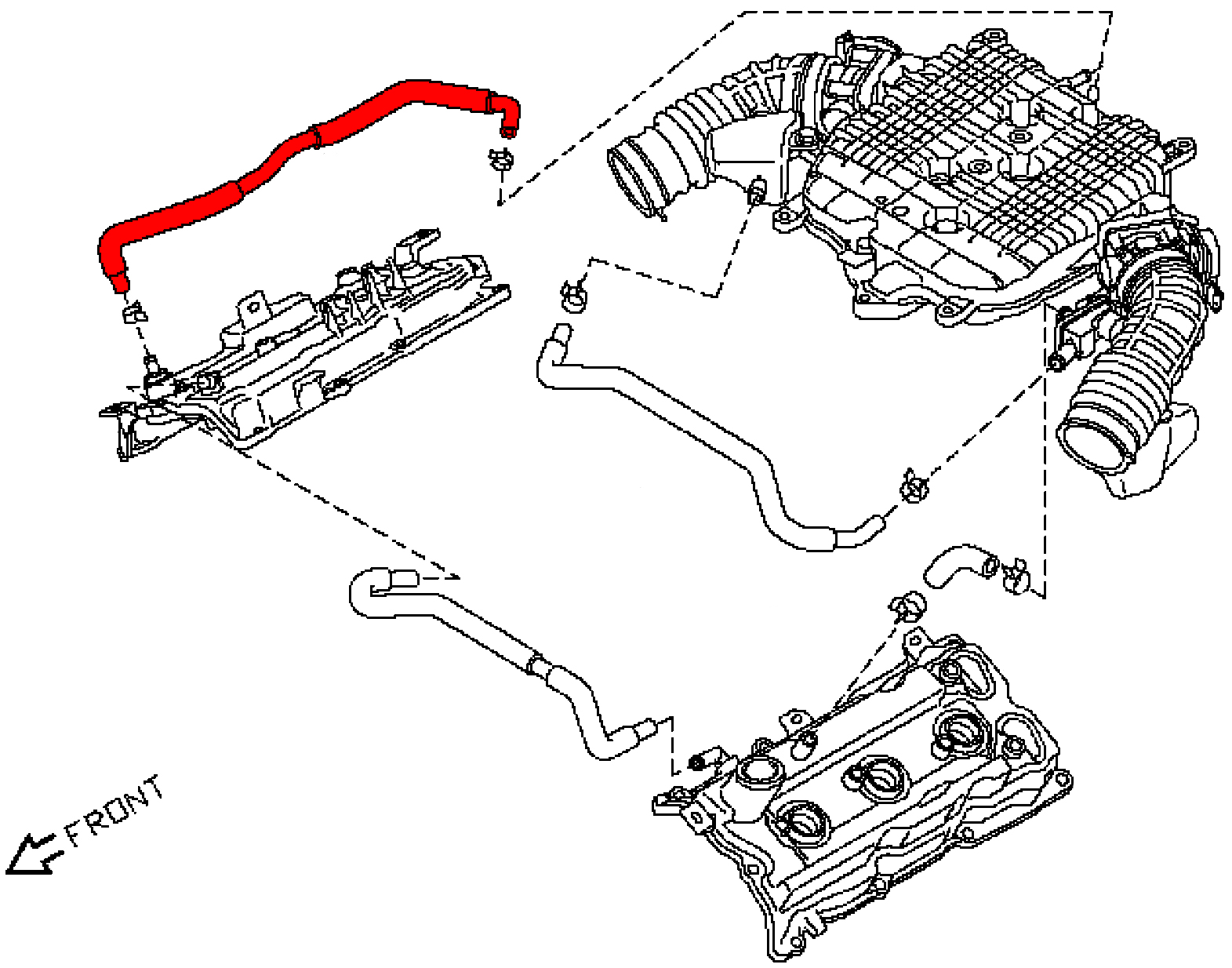 FRONT