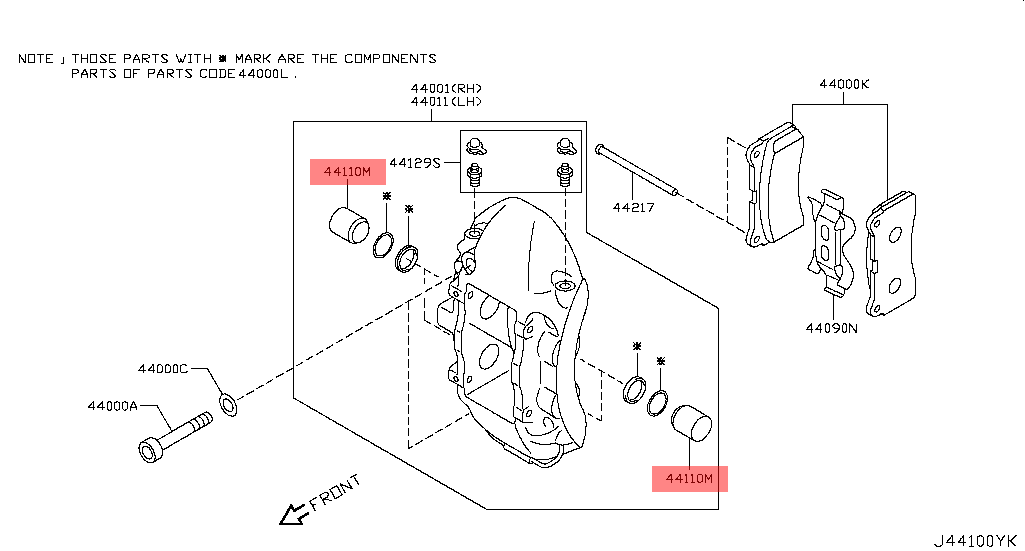 NOTE ; THOSE PARTS WITH ※ MARK ARE THE COMPONENTS PARTS OF PARTS CODE 44000L .

44001(RH)
44011(LH)

44000K

44129S

44110M

※

※

44217

44090N

44000C

44000A

※

※

44110M

FRONT

J44100YK